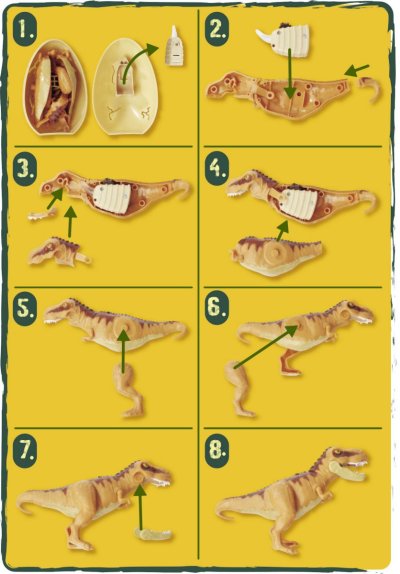 1.

2.

3.

4.

5.

6.

7.

8.