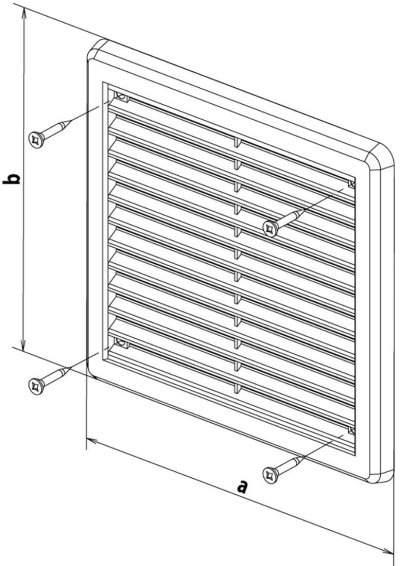 b

a