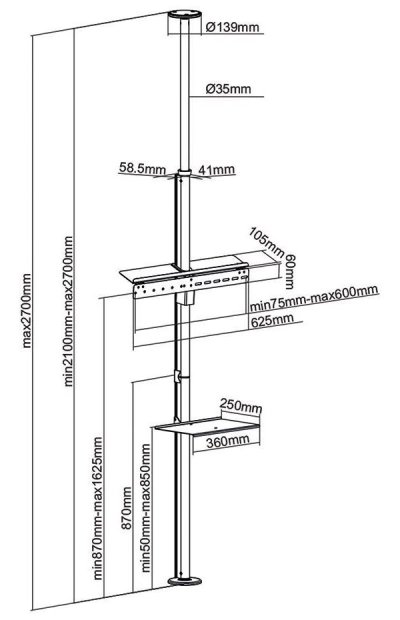 Ø139mm
Ø35mm
58.5mm
41mm
105mm
60mm
min75mm-max600mm
625mm
250mm
360mm
max2700mm
min2100mm-max2700mm
min870mm-max1625mm
870mm
min50mm-max850mm