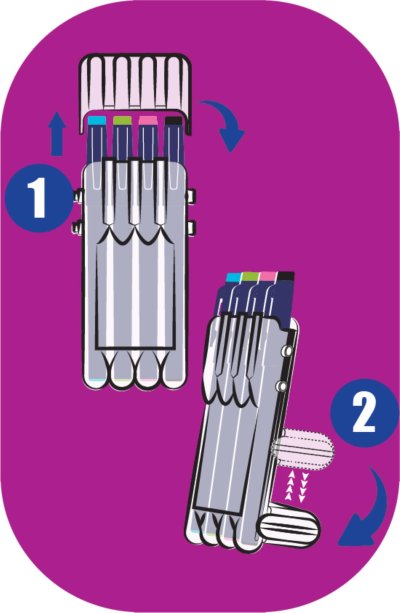 1
2