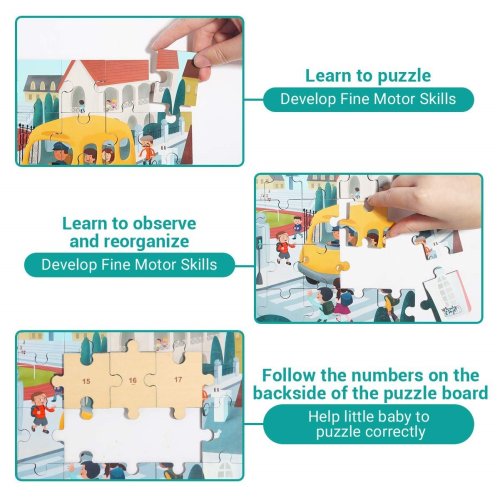 Learn to puzzle
Develop Fine Motor Skills

Learn to observe and reorganize
Develop Fine Motor Skills

15
16
17

Follow the numbers on the backside of the puzzle board
Help little baby to puzzle correctly