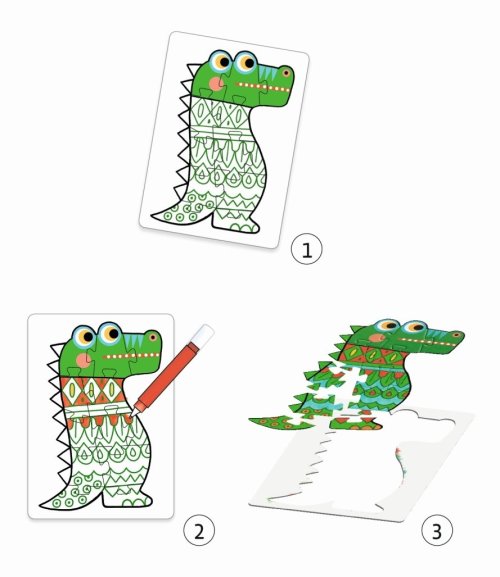 1

2

3