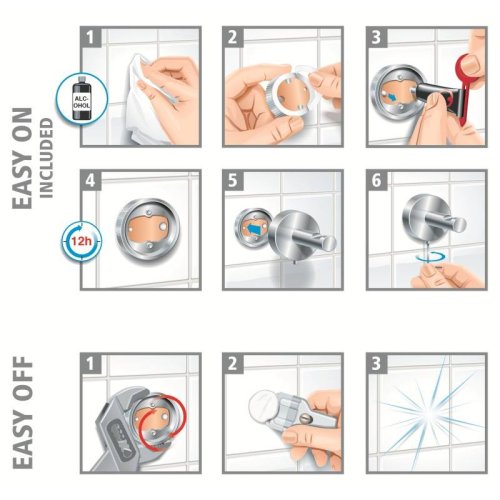 EASY ON
INCLUDED

1
ALC-OHOL
2
3
4
12h
5
6

EASY OFF

1
2
3