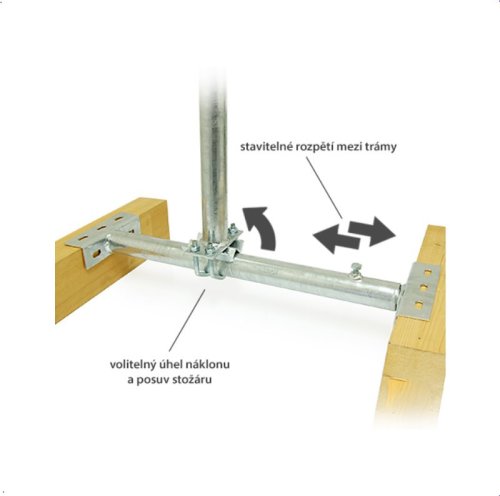 stavitelné rozpětí mezi trámy

volitelný úhel náklonu
a posuv stožáru