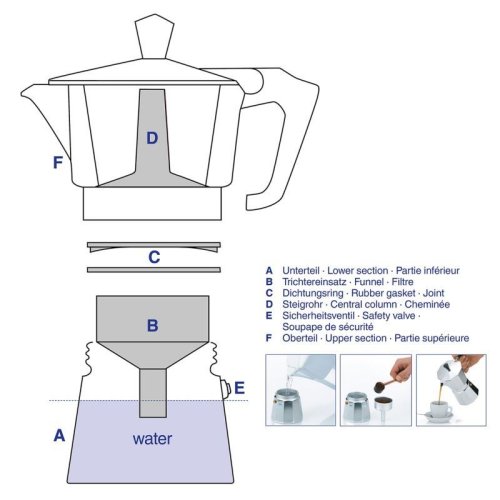 D

F

C

B

E

A

water

A Unterteil · Lower section · Partie inférieur
B Trichtereinsatz · Funnel · Filtre
C Dichtungsring · Rubber gasket · Joint
D Steigrohr · Central column · Cheminée
E Sicherheitsventil · Safety valve · Soupape de sécurité
F Oberteil · Upper section · Partie supérieure