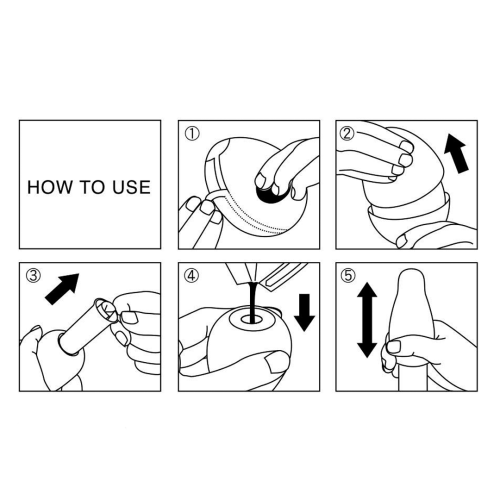 HOW TO USE

①

②

③

④

⑤