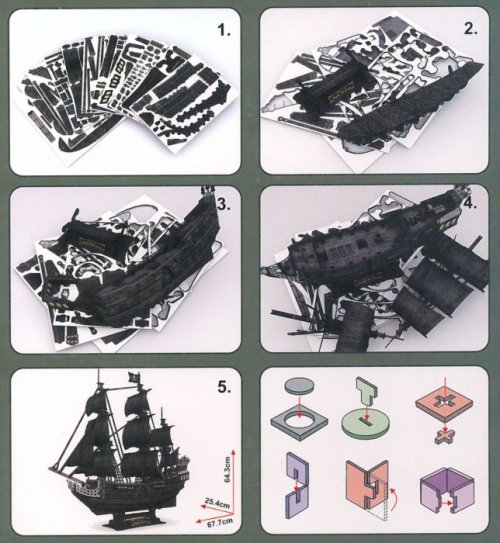 1.

2.

3.

4.

5.

64.3cm

25.4cm

67.7cm