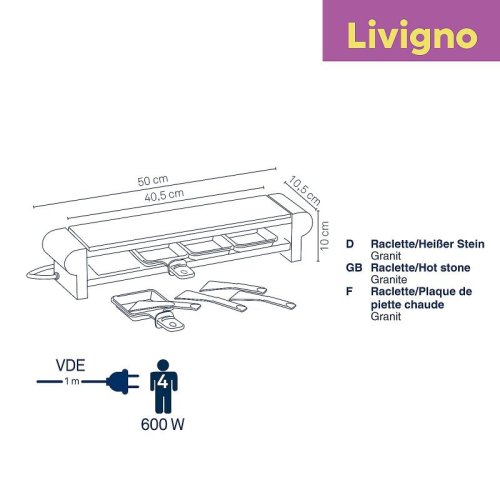 Livigno

50 cm
40,5 cm
10,5 cm
10 cm

D Raclette/Heißer Stein
Granit
GB Raclette/Hot stone
Granite
F Raclette/Plaque de piette chaude
Granit

VDE
1 m
4
600 W