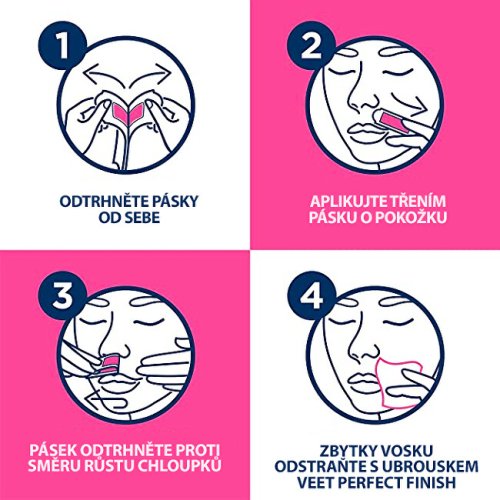 1

ODTRHNĚTE PÁSKY OD SEBE

2

APLIKUJTE TŘENÍM PÁSKU O POKOŽKU

3

PÁSEK ODTRHNĚTE PROTI SMĚRU RŮSTU CHLOUPKŮ

4

ZBYTKY VOSKU ODSTRAŇTE S UBROUSKEM VEET PERFECT FINISH