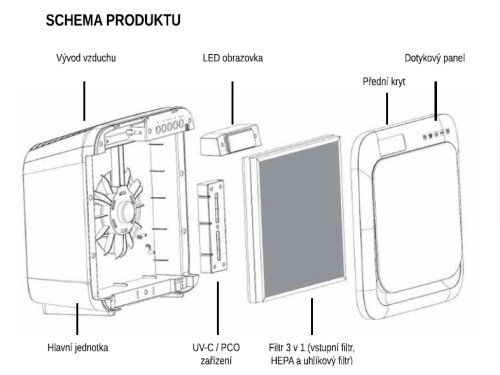 SCHEMA PRODUKTU

Vývod vzduchu

LED obrazovka

Dotykový panel

Přední kryt

Hlavní jednotka

UV-C / PCO zařízení

Filtr 3 v 1 (vstupní filtr, HEPA a uhlíkový filtr)