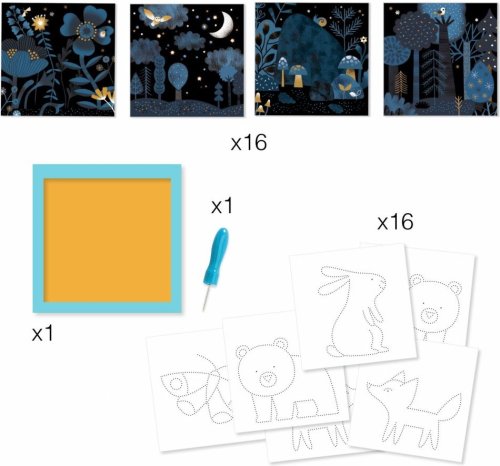 x16

x1

x16

x1