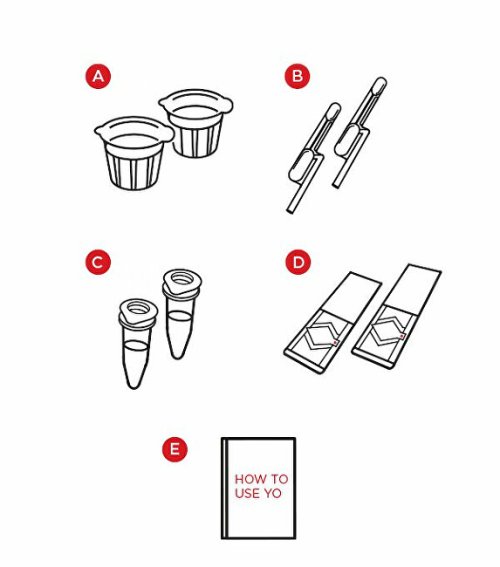 A

B

C

D

E

HOW TO USE YO