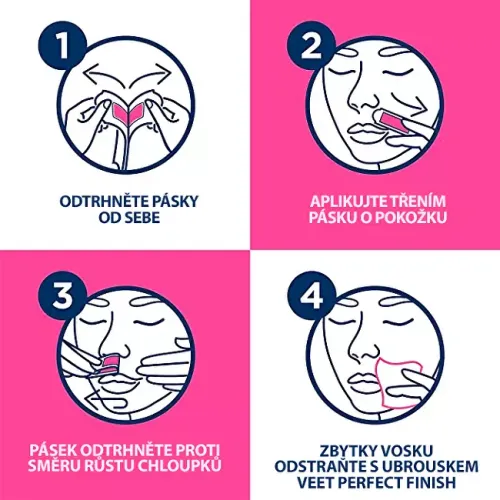 1

ODTRHNĚTE PÁSKY OD SEBE

2

APLIKUJTE TŘENÍM PÁSKU O POKOŽKU

3

PÁSEK ODTRHNĚTE PROTI SMĚRU RŮSTU CHLOUPKŮ

4

ZBYTKY VOSKU ODSTRAŇTE S UBROUSKEM VEET PERFECT FINISH