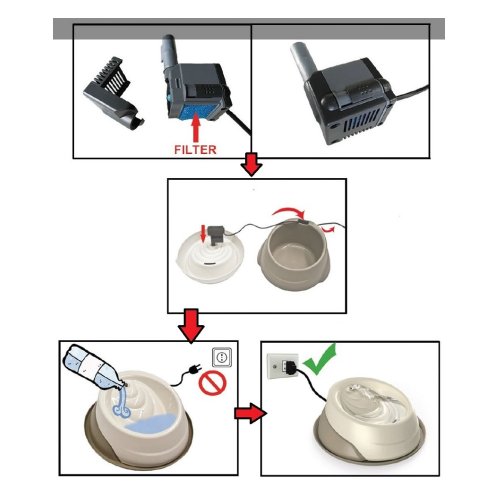 FILTER