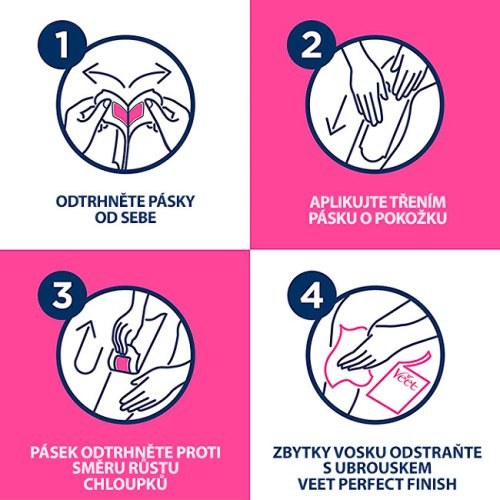 1

ODTRHNĚTE PÁSKY OD SEBE

2

APLIKUJTE TŘENÍM PÁSKU O POKOŽKU

3

PÁSEK ODTRHNĚTE PROTI SMĚRU RŮSTU CHLOUPKŮ

4

Veet

ZBYTKY VOSKU ODSTRAŇTE S UBROUSKEM VEET PERFECT FINISH