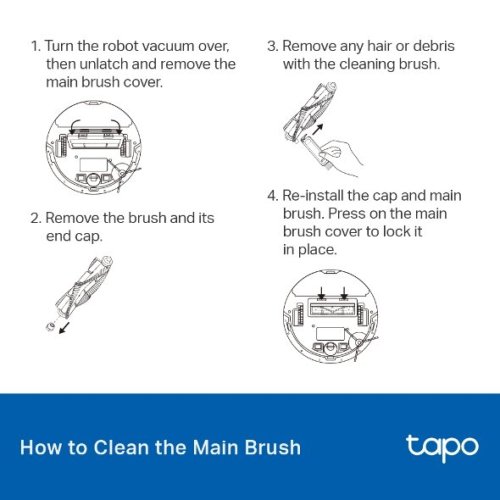 1. Turn the robot vacuum over, then unlatch and remove the main brush cover.

2. Remove the brush and its end cap.

3. Remove any hair or debris with the cleaning brush.

4. Re-install the cap and main brush. Press on the main brush cover to lock it in place.

How to Clean the Main Brush

tapo