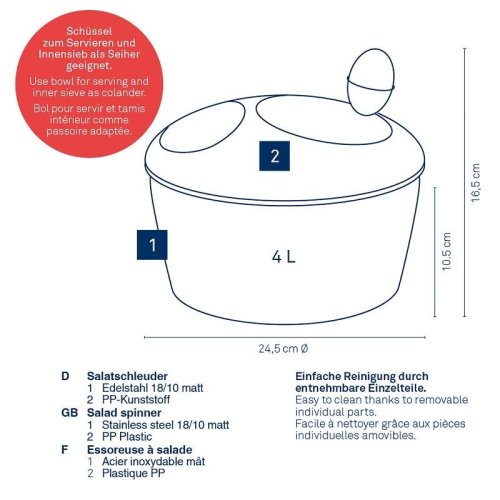 Schüssel zum Servieren und Innensieb als Seiher geeignet.

Use bowl for serving and inner sieve as colander.

Bol pour servir et tamis intérieur comme passoire adaptée.

2

1

4 L

16,5 cm

10.5 cm

24,5 cm Ø

D Salatschleuder
1 Edelstahl 18/10 matt
2 PP-Kunststoff

GB Salad spinner
1 Stainless steel 18/10 matt
2 PP Plastic

F Essoreuse à salade
1 Acier inoxydable mât
2 Plastique PP

Einfache Reinigung durch entnehmbare Einzelteile.
Easy to clean thanks to removable individual parts.
Facile à nettoyer grâce aux pièces individuelles amovibles.