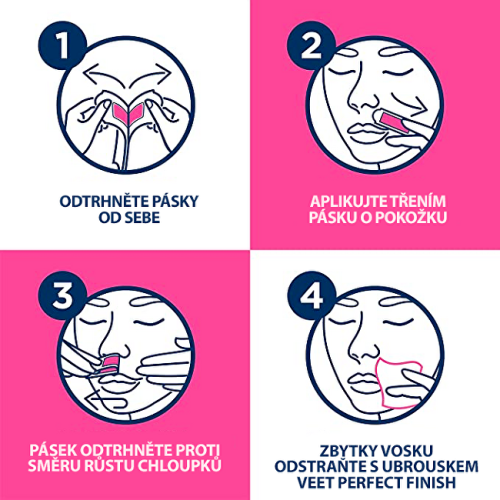 1

ODTRHNĚTE PÁSKY OD SEBE

2

APLIKUJTE TŘENÍM PÁSKU O POKOŽKU

3

PÁSEK ODTRHNĚTE PROTI SMĚRU RŮSTU CHLOUPKŮ

4

ZBYTKY VOSKU ODSTRAŇTE S UBROUSKEM VEET PERFECT FINISH