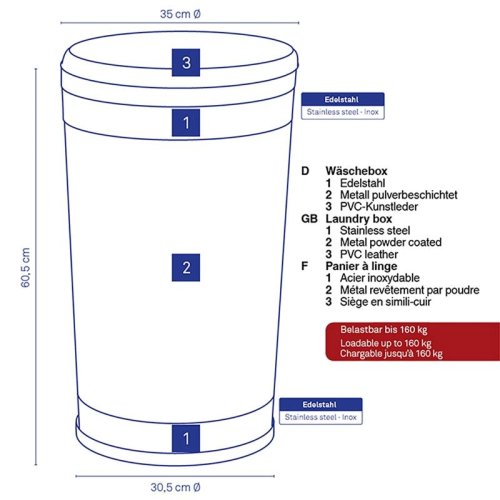 35 cm Ø

3

Edelstahl
Stainless steel - Inox

1

60,5 cm

2

D Wäschebox
1 Edelstahl
2 Metall pulverbeschichtet
3 PVC-Kunstleder
GB Laundry box
1 Stainless steel
2 Metal powder coated
3 PVC leather
F Panier à linge
1 Acier inoxydable
2 Métal revêtement par poudre
3 Siège en simili-cuir

Belastbar bis 160 kg
Loadable up to 160 kg
Chargable jusqu'à 160 kg

Edelstahl
Stainless steel - Inox

1

30,5 cm Ø