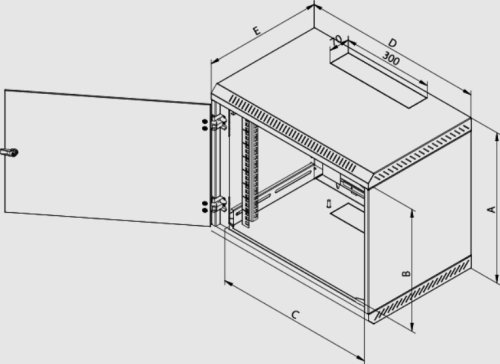 E
D
70
300
A
B
C