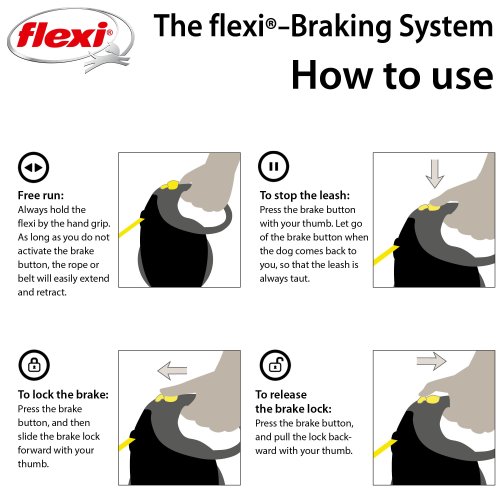 flexi®

The flexi®-Braking System
How to use

Free run:
Always hold the flexi by the hand grip. As long as you do not activate the brake button, the rope or belt will easily extend and retract.

To stop the leash:
Press the brake button with your thumb. Let go of the brake button when the dog comes back to you, so that the leash is always taut.

To lock the brake:
Press the brake button, and then slide the brake lock forward with your thumb.

To release the brake lock:
Press the brake button, and pull the lock backward with your thumb.