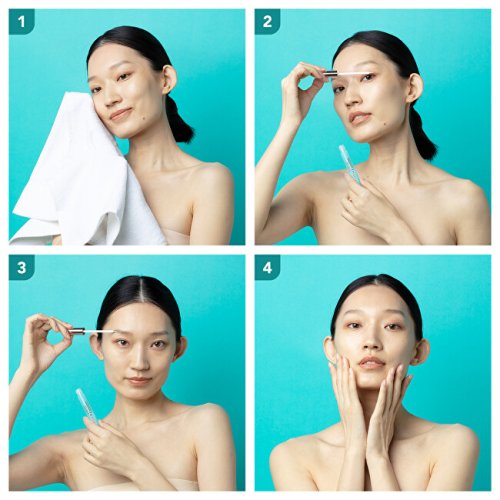 1

2

3

4