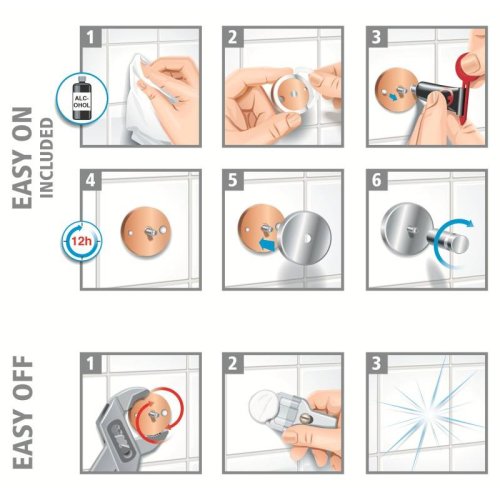 EASY ON
INCLUDED

1
ALC-OHOL

2

3

4
12h

5

6

EASY OFF

1

2

3