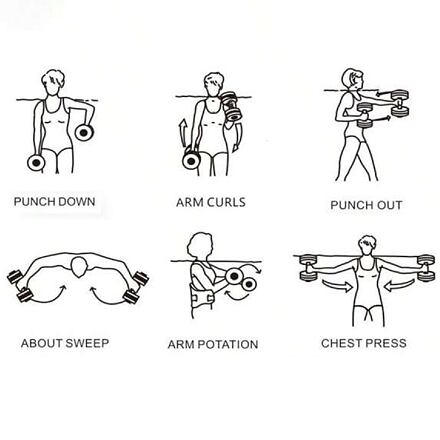 PUNCH DOWN

ARM CURLS

PUNCH OUT

ABOUT SWEEP

ARM POTATION

CHEST PRESS