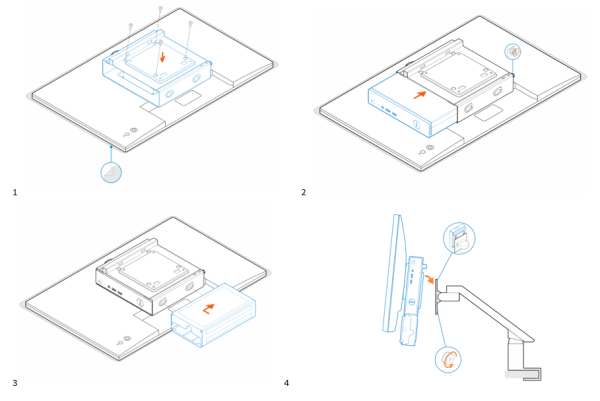 1

2

3

4