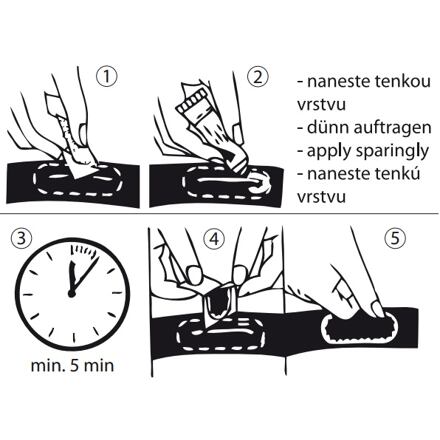 1

2

- naneste tenkou vrstvu
- dünn auftragen
- apply sparingly
- naneste tenkú vrstvu

3

min. 5 min

4

5