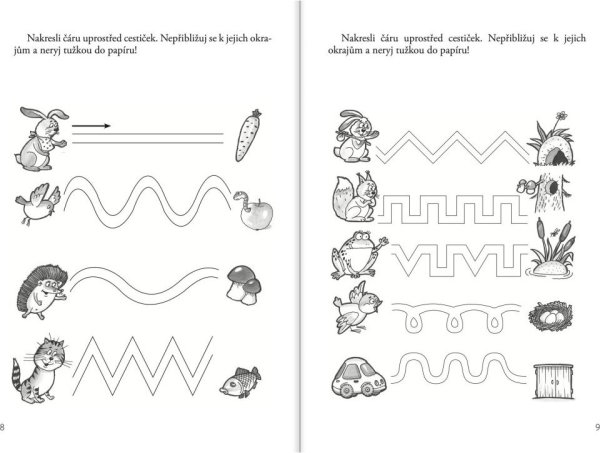 Nakresli čáru uprostřed cestiček. Nepřibližuj se k jejich okrajům a neryj tužkou do papíru!

8

Nakresli čáru uprostřed cestiček. Nepřibližuj se k jejich okrajům a neryj tužkou do papíru!

9